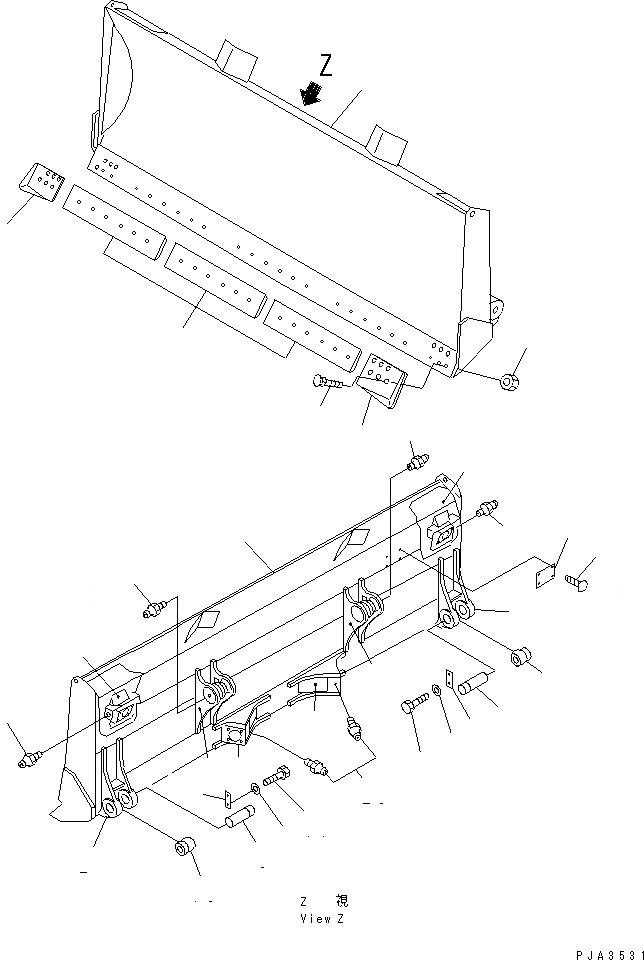 Z

Z 視
View Z

PJA3531