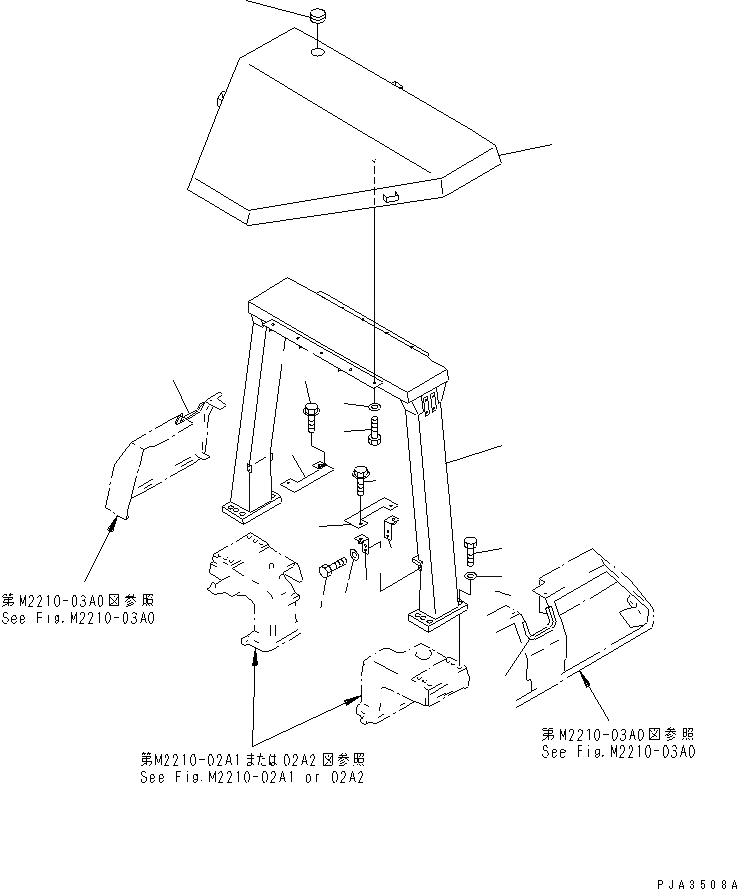 第M2210-03A0図参照
See Fig.M2210-03A0

第M2210-02A1または02A2図参照
See Fig.M2210-02A1 or 02A2

第M2210-03A0図参照
See Fig.M2210-03A0

PJA3508A