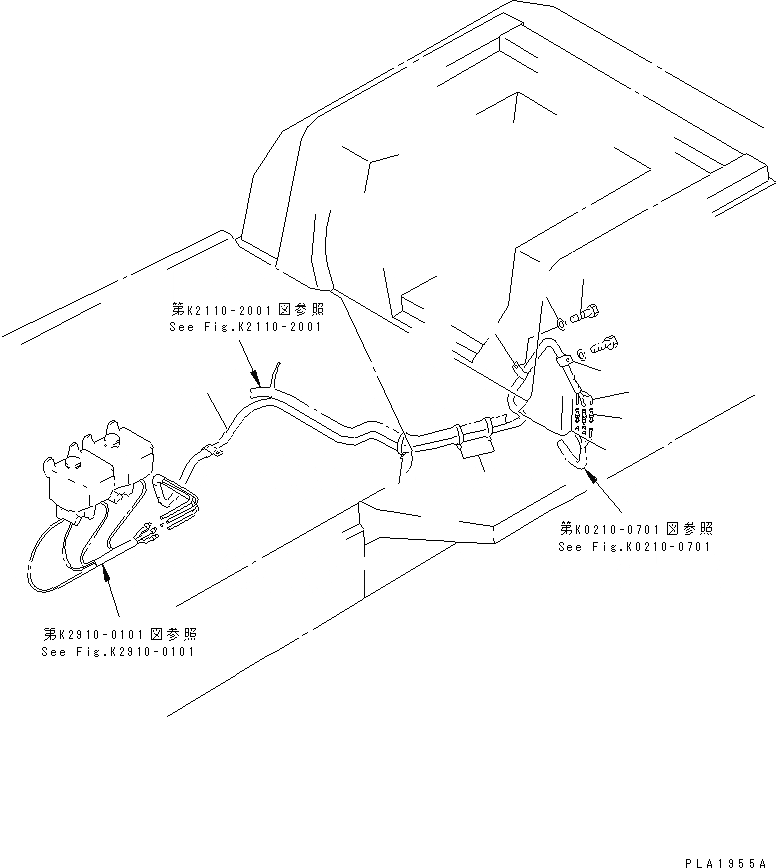 第K2110-2001図参照
See Fig.K2110-2001

第K0210-0701図参照
See Fig.K0210-0701

第K2910-0101図参照
See Fig.K2910-0101

PLA1955A