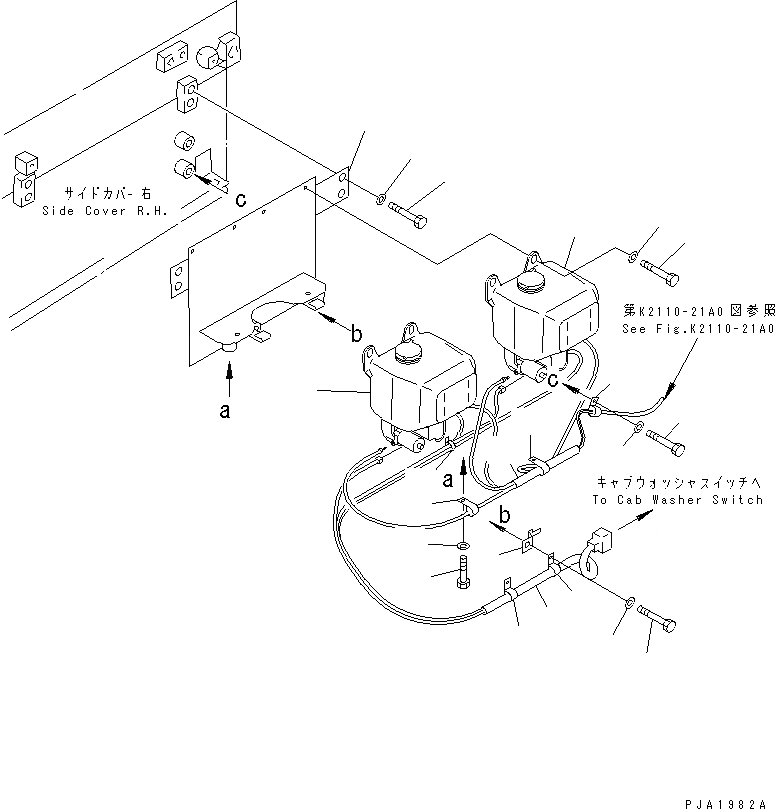 サイドカバー右
Side Cover R.H.

c

b

a

第K2110-21A0図参照
See Fig.K2110-21A0

c

a

b

キャブウォッシャスイッチへ
To Cab Washer Switch

PJA1982A