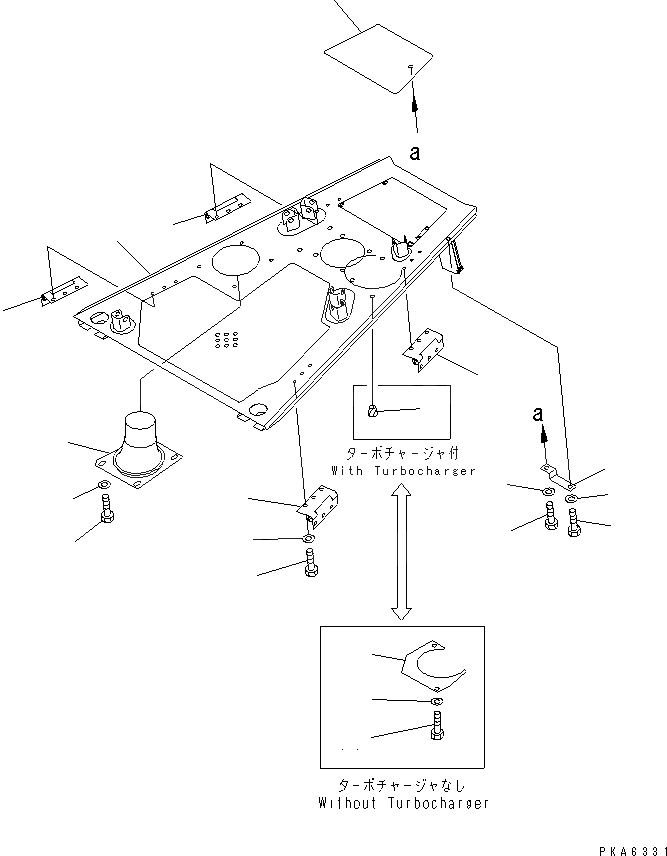 a

ターボチャージャ付
With Turbocharger

a

ターボチャージャなし
Without Turbocharger

PKA6331