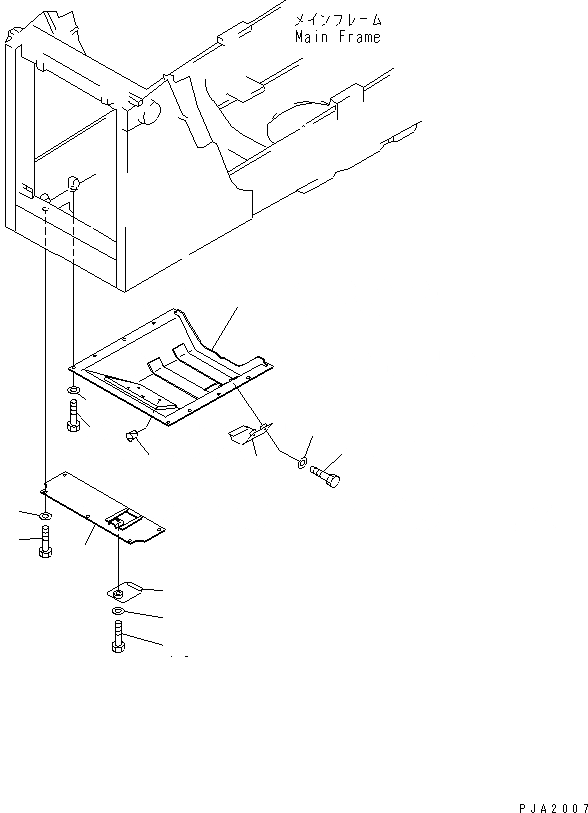 メインフレーム
Main Frame

PJA2007