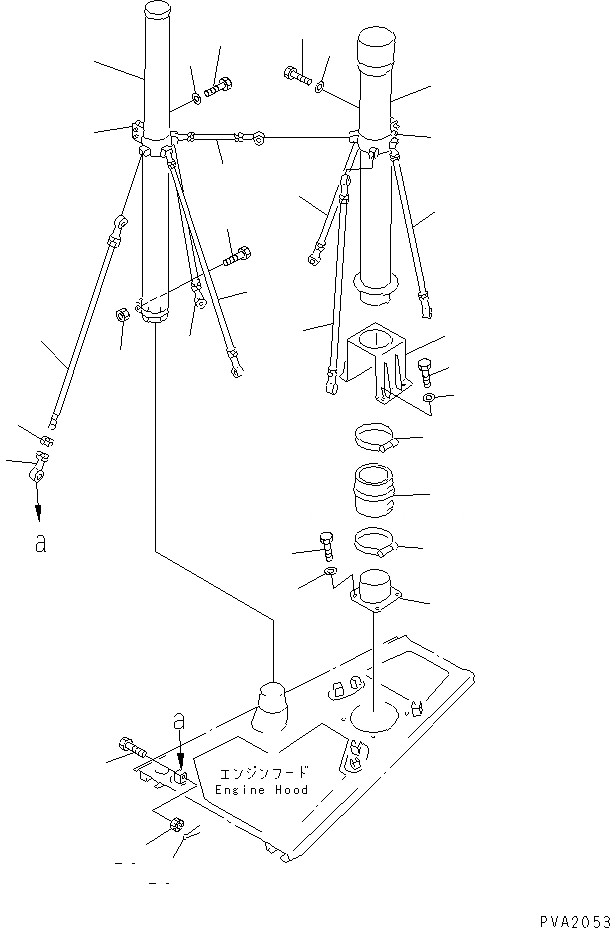 a

a

エンジンフード
Engine Hood

PVA2053