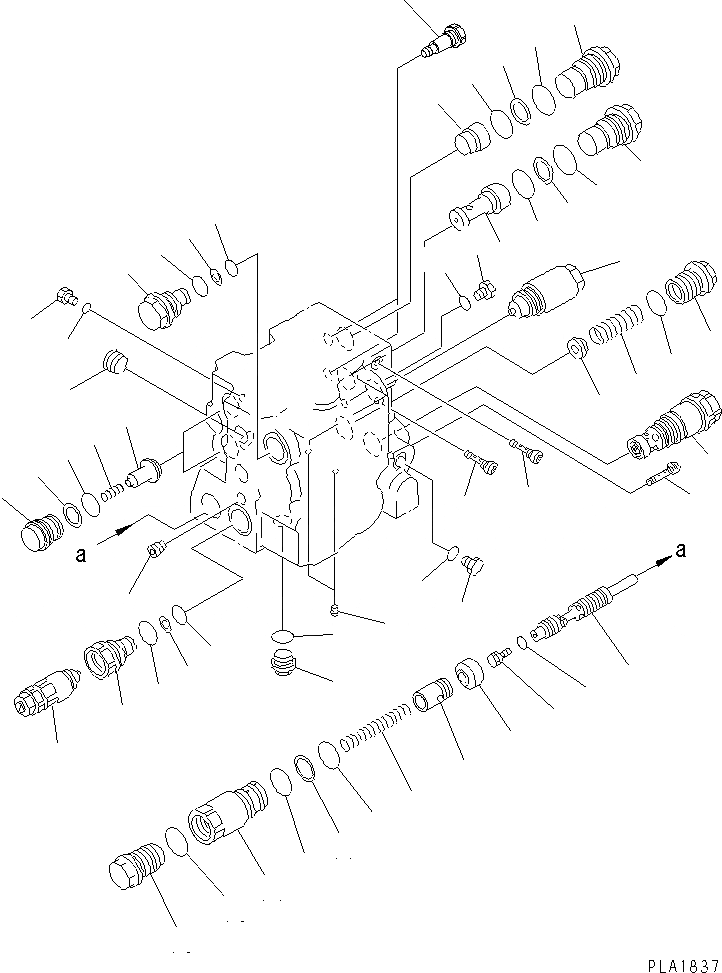 a
a
PLA1837