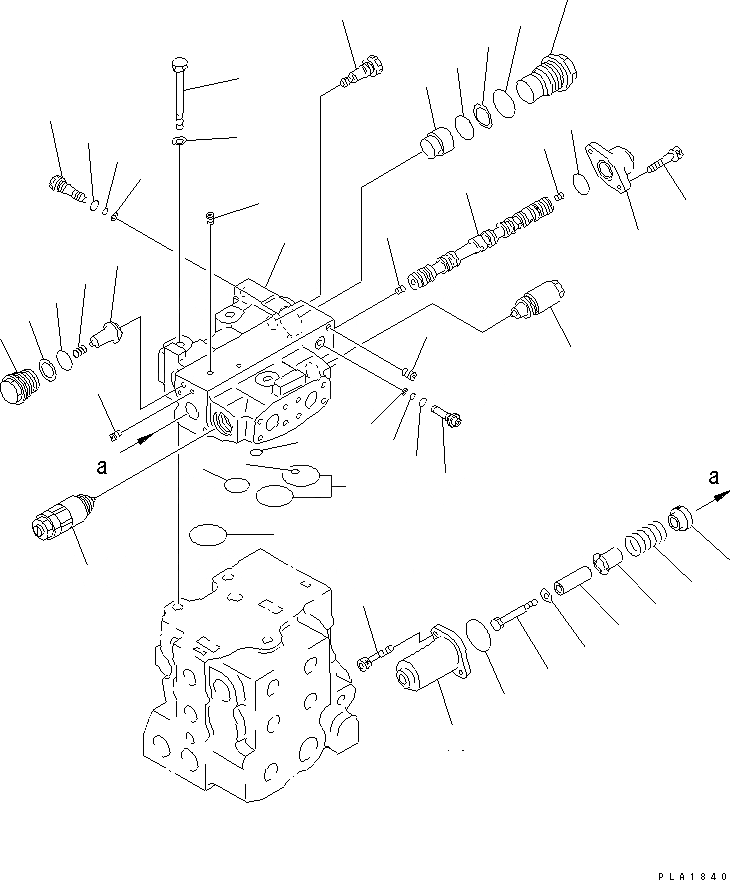 a

a

PLA1840