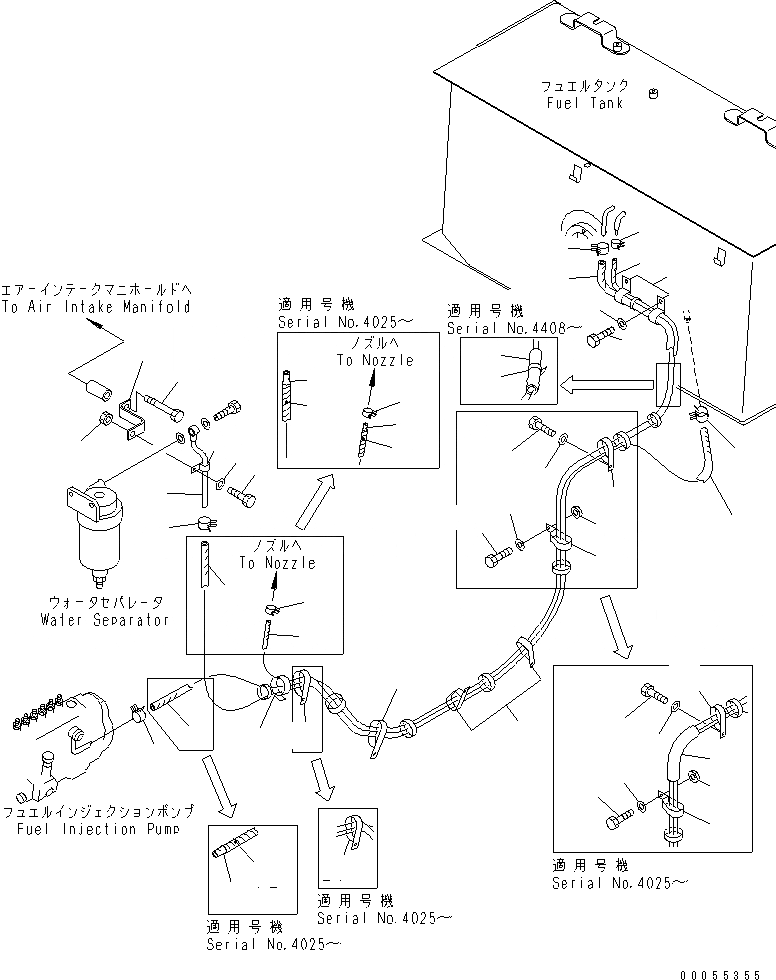 フュエルタンク
Fuel Tank

エアーインテークマニホールドへ
To Air Intake Manifold

適用号機
Serial No.4025～

ノズルへ
To Nozzle

適用号機
Serial No.4408～

ノズルへ
To Nozzle

ウォータセパレータ
Water Separator

フュエルインジェクションポンプ
Fuel Injection Pump

適用号機
Serial No.4025～

適用号機
Serial No.4025～

適用号機
Serial No.4025～

00055355