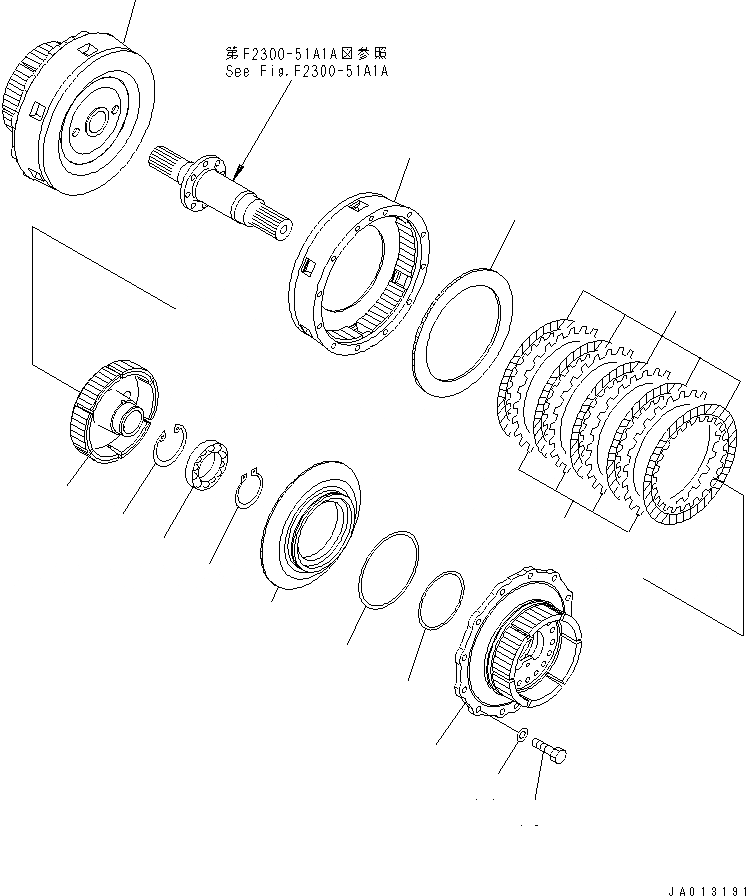 第F2300-51A1A図参照
See Fig.F2300-51A1A

JA013191