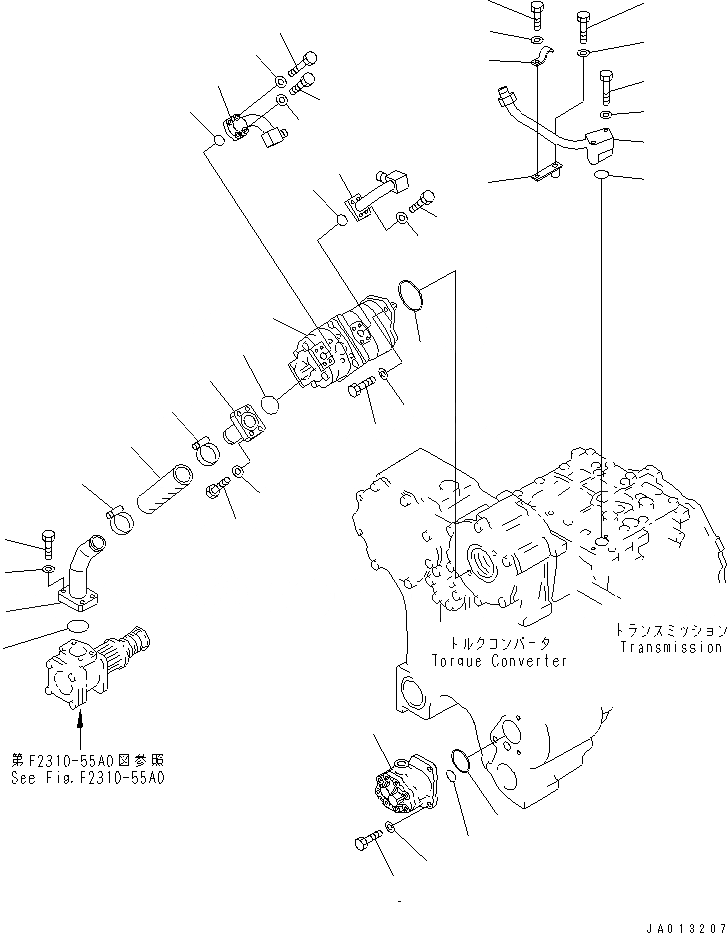 トルクコンバータ
Torque Converter

トランスミッション
Transmission

第F2310-55A0図参照
See Fig.F2310-55A0

JA013207