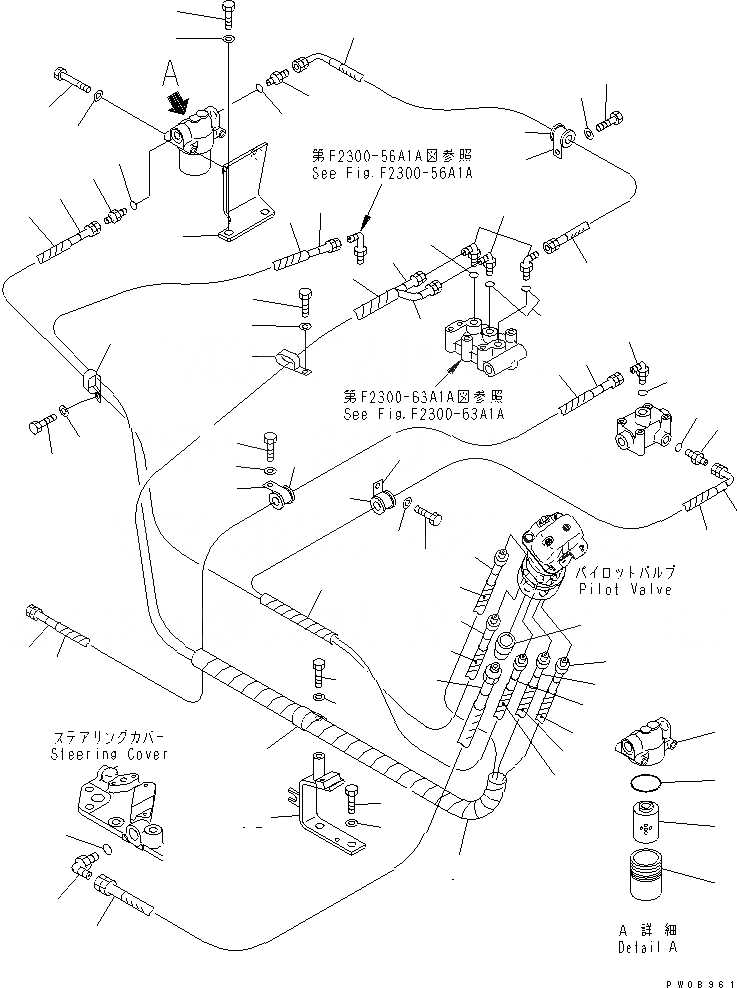 A

第F2300-56A1A図参照
See Fig. F2300-56A1A

第F2300-63A1A図参照
See Fig. F2300-63A1A

パイロットバルブ
Pilot Valve

ステアリングカバー
Steering Cover

A 詳細
Detail A

PW08961