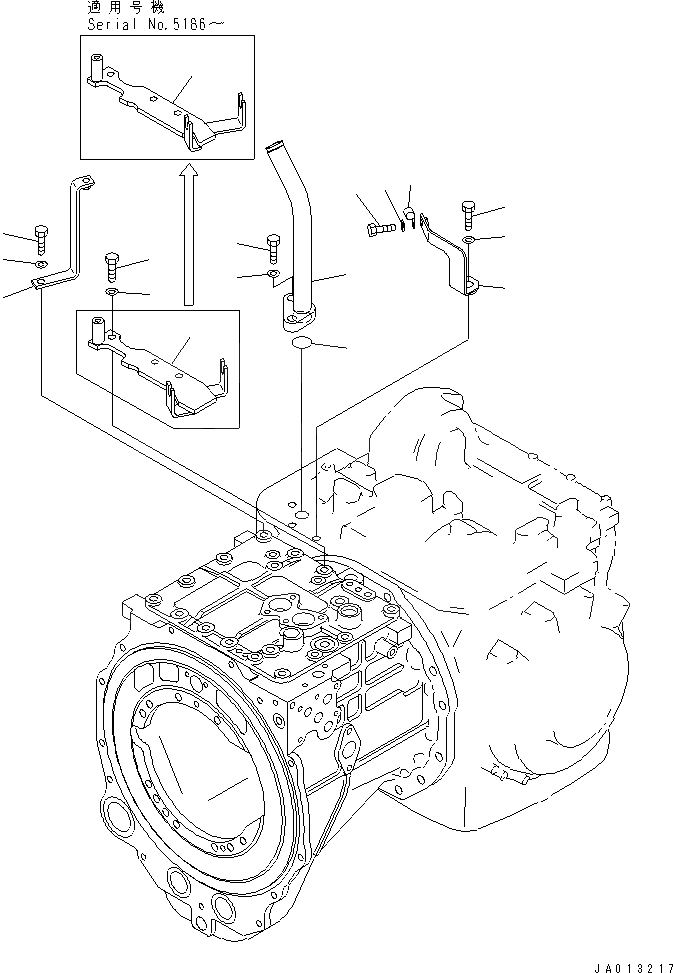 適用号機
Serial No.5186～

JA013217