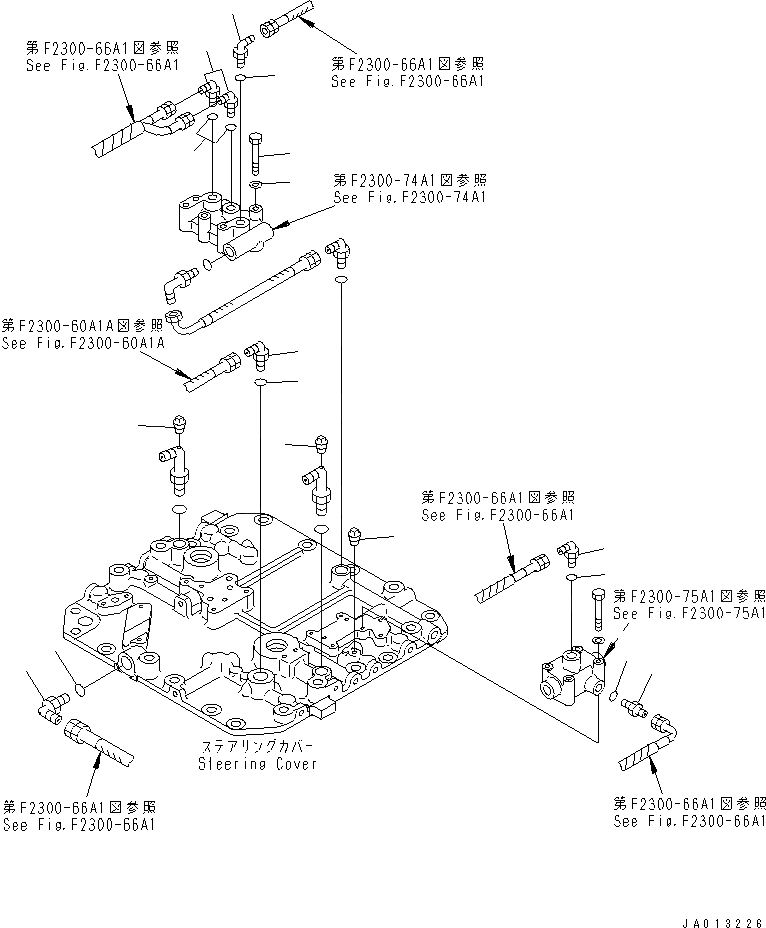 第F2300-66A1図参照
See Fig.F2300-66A1

第F2300-66A1図参照
See Fig.F2300-66A1

第F2300-74A1図参照
See Fig.F2300-74A1

第F2300-60A1A図参照
See Fig.F2300-60A1A

第F2300-66A1図参照
See Fig.F2300-66A1

第F2300-75A1図参照
See Fig.F2300-75A1

ステアリングカバー
Steering Cover

第F2300-66A1図参照
See Fig.F2300-66A1

第F2300-66A1図参照
See Fig.F2300-66A1

JA013226