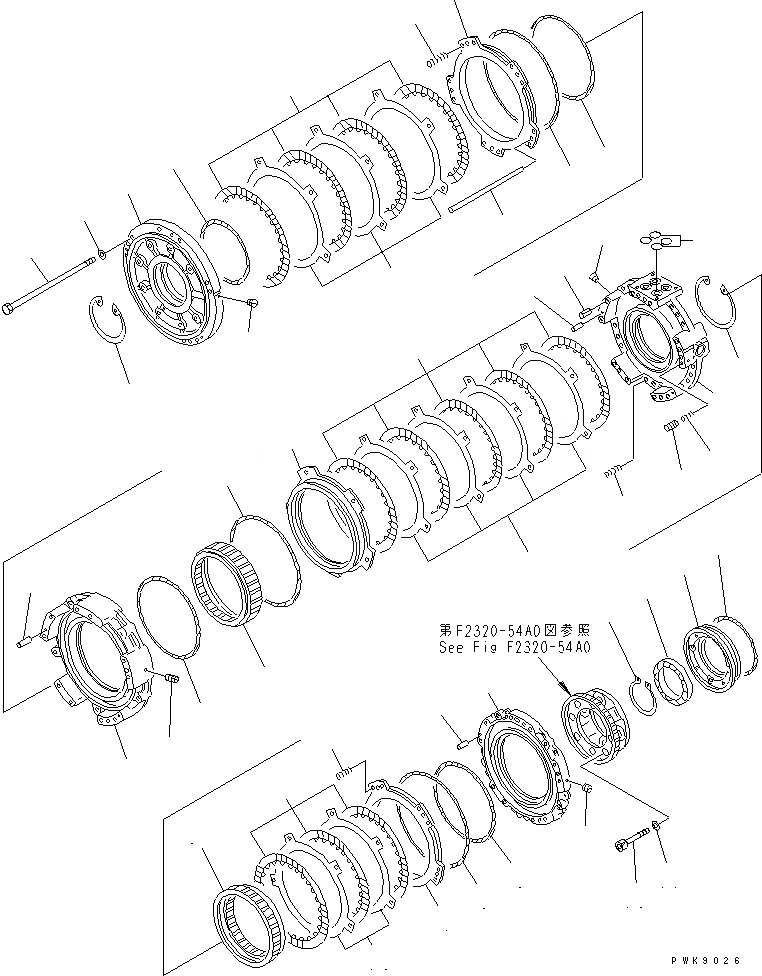 第F2320-54A0図参照
See Fig F2320-54A0

PWK9026