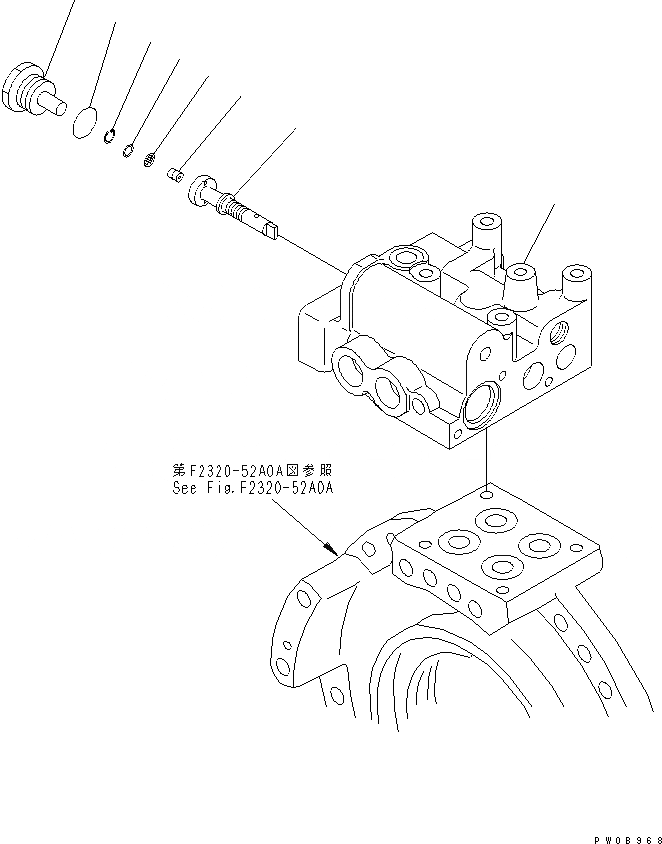 第F2320-52A0A図参照
See Fig.F2320-52A0A

PW0B968