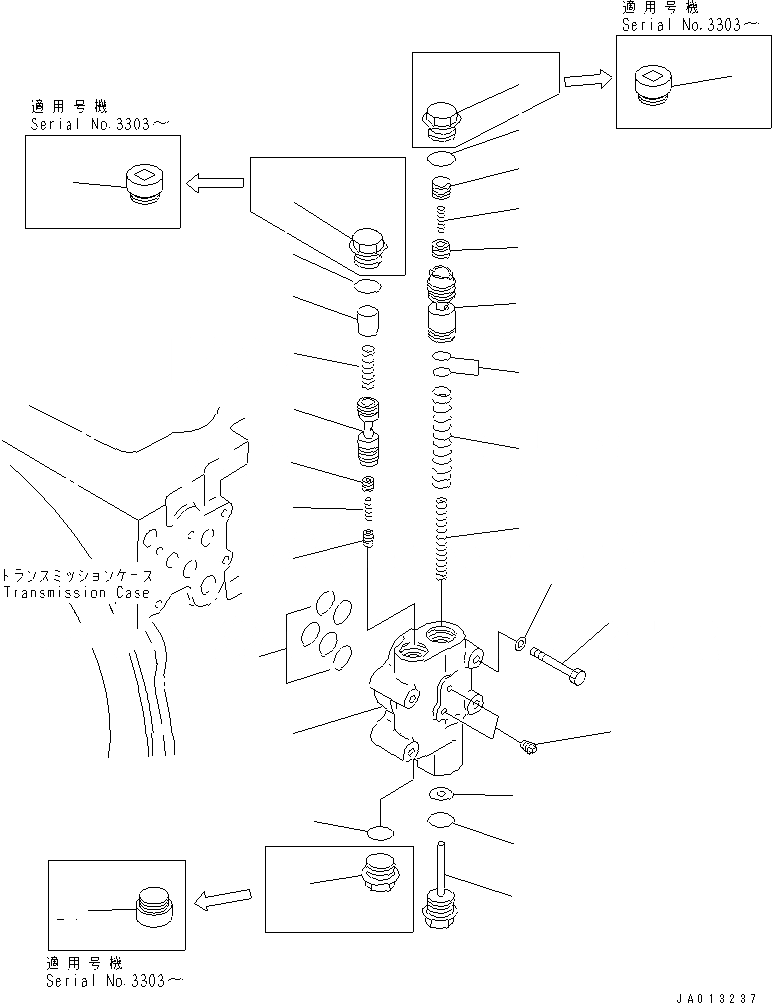 適用号機
Serial No.3303～

適用号機
Serial No.3303～

トランスミッションケース
Transmission Case

適用号機
Serial No.3303～

JA013237