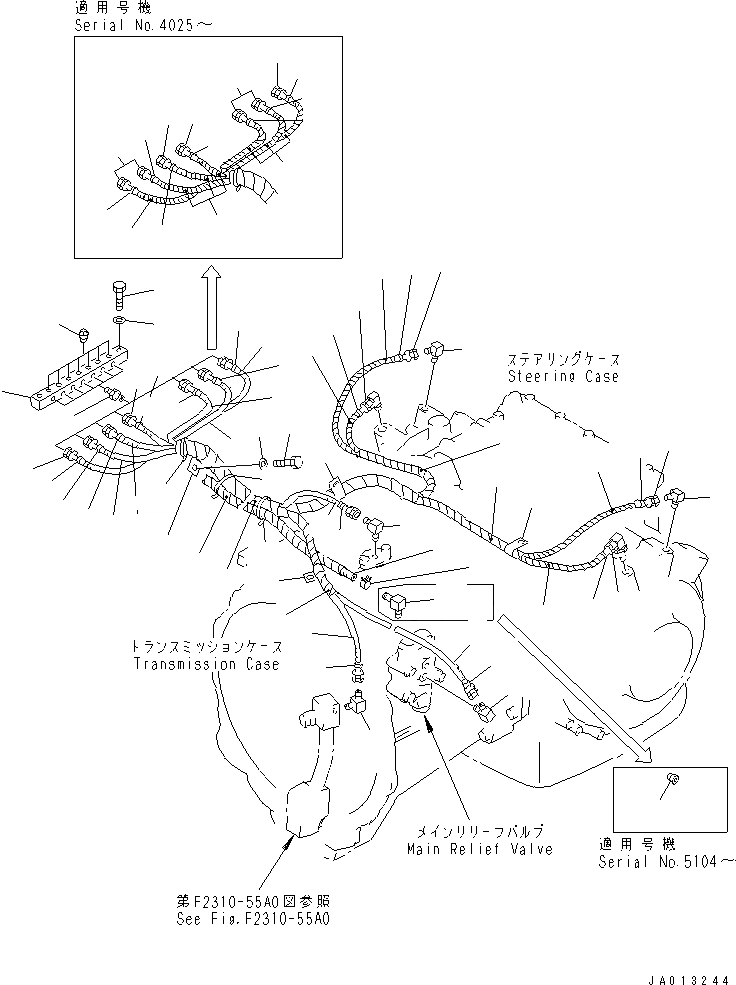 適用号機
Serial No.4025～

ステアリングケース
Steering Case

トランスミッションケース
Transmission Case

メインリリーフバルブ
Main Relief Valve

適用号機
Serial No.5104～

第F2310-55A0図参照
See Fig.F2310-55A0

JA013244