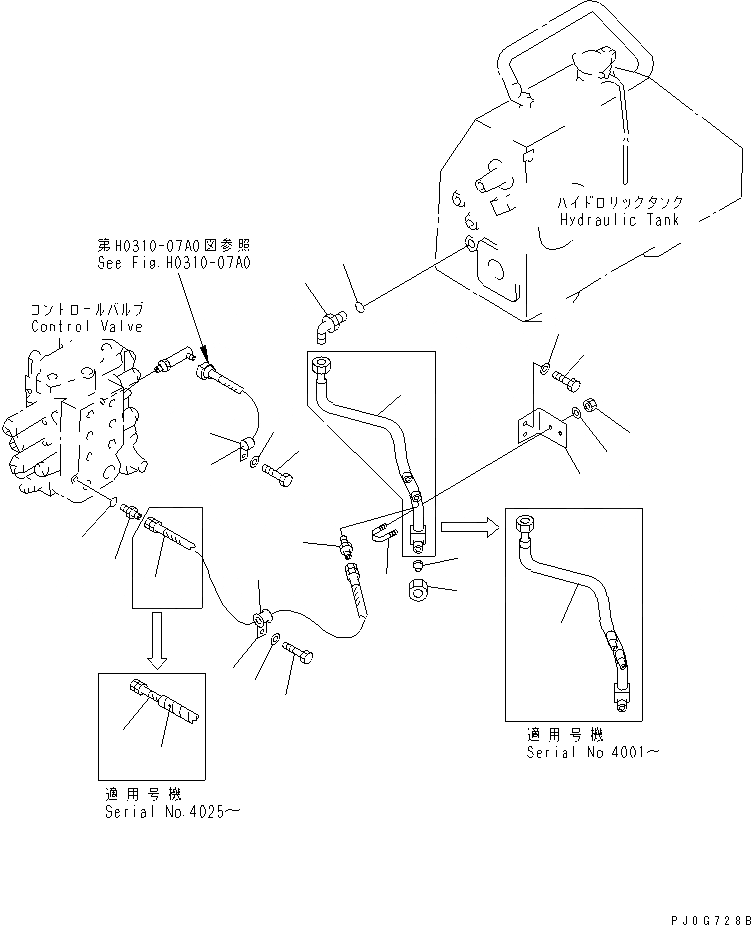 ハイドロリックタンク
Hydraulic Tank

第H0310-07A0図参照
See Fig.H0310-07A0

コントロールバルブ
Control Valve

適用号機
Serial No.4001～

適用号機
Serial No.4025～

PJ0G728B