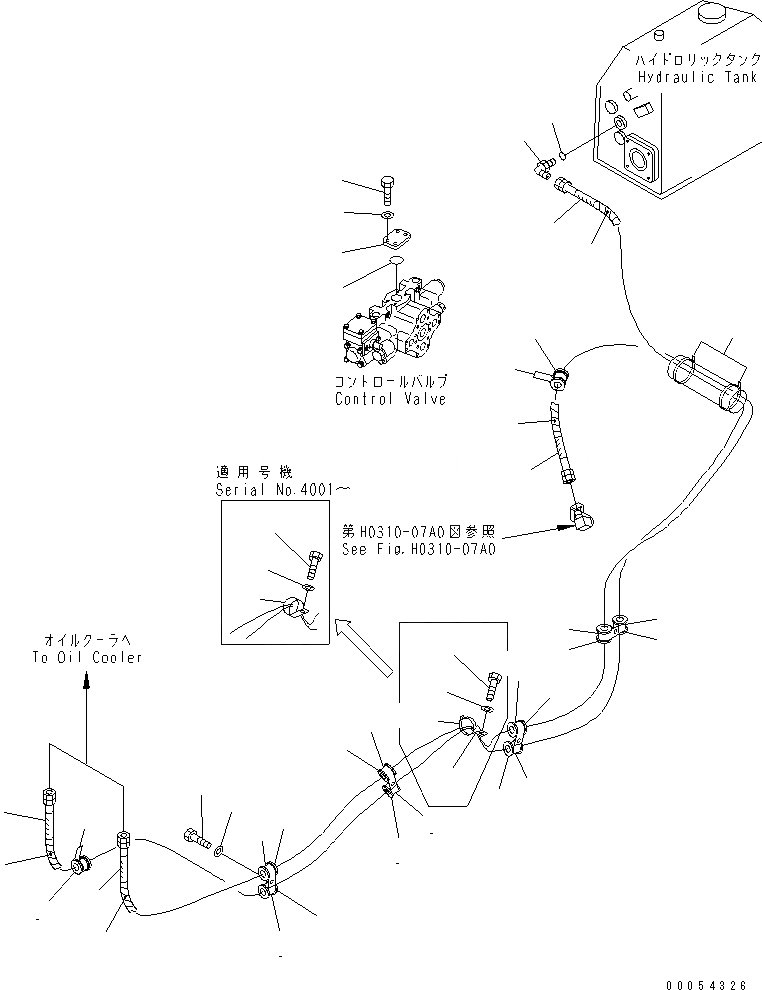 ハイドロリックタンク
Hydraulic Tank

コントロールバルブ
Control Valve

適用号機
Serial No.4001～

第H0310-07A0図参照
See Fig.H0310-07A0

オイルクーラへ
To Oil Cooler

00054326