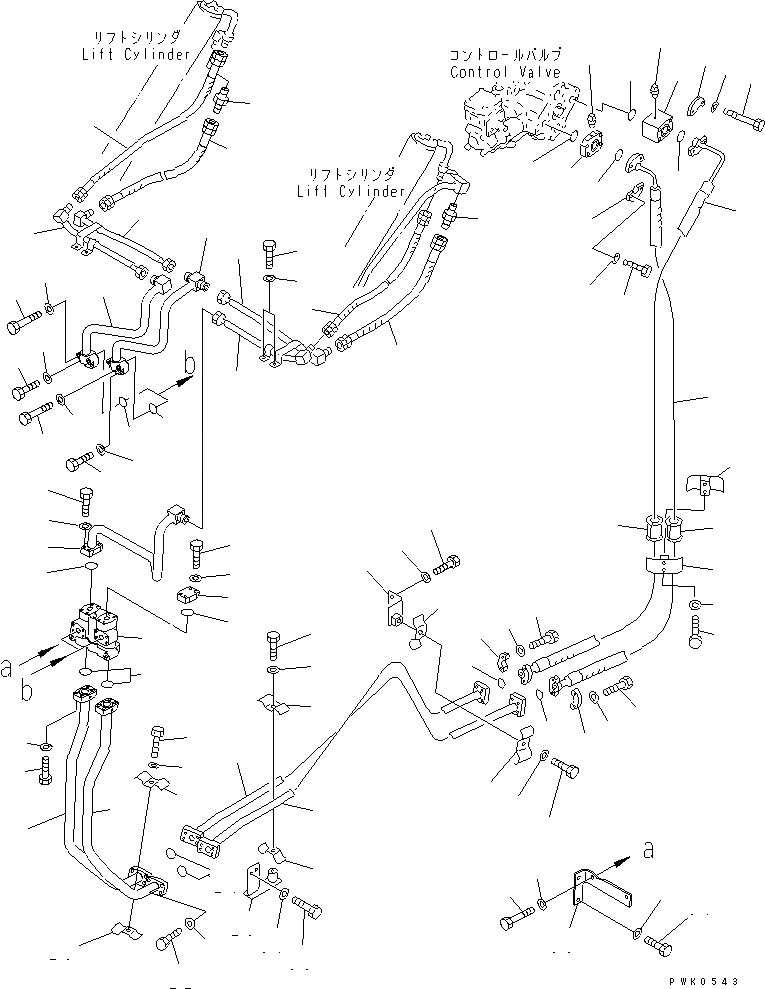 リフトシリンダ
Lift Cylinder

コントロールバルブ
Control Valve

リフトシリンダ
Lift Cylinder

b

a
b

a

PWK0543