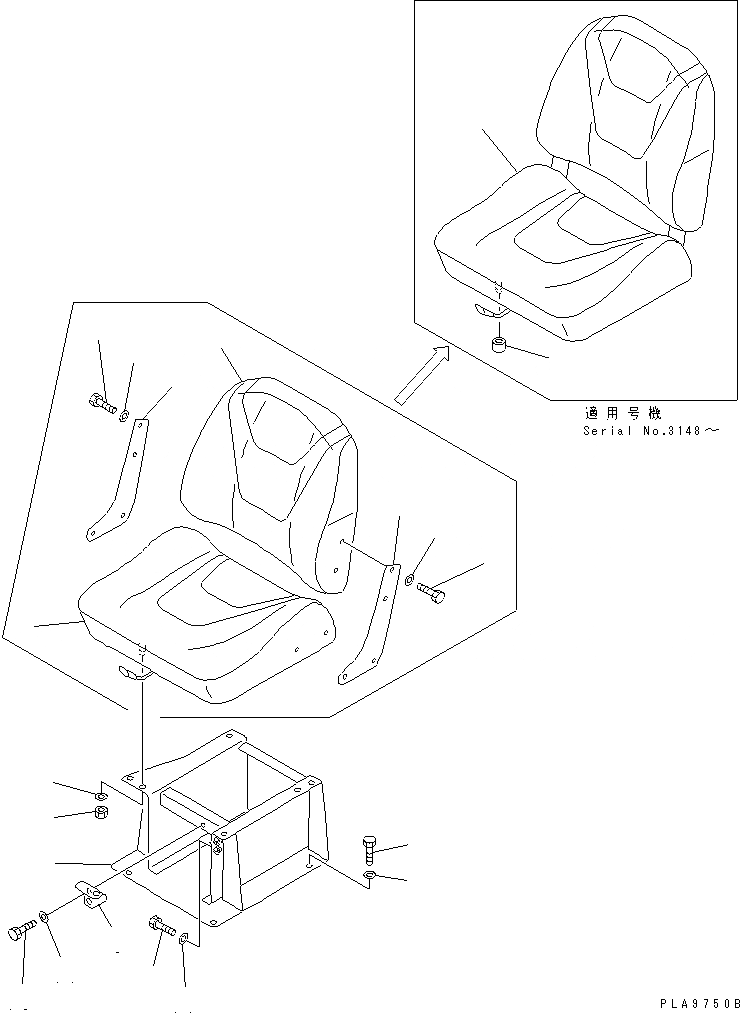 適用号機
Serial No.3148～

PLA9750B