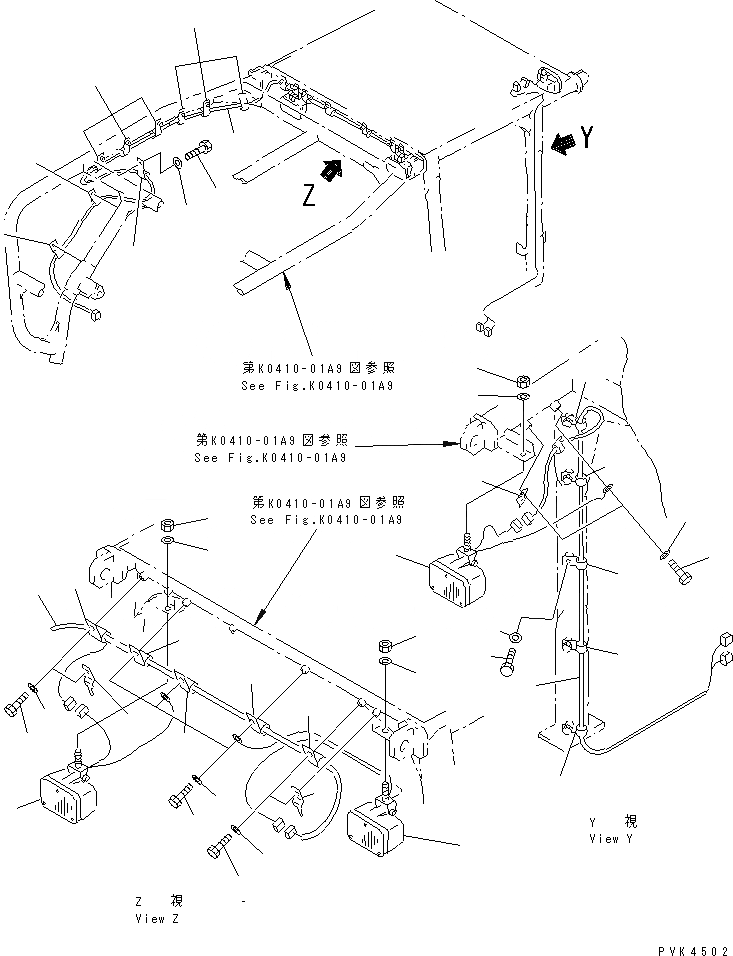 Y

Z

第K0410-01A9図参照
See Fig.K0410-01A9

第K0410-01A9図参照
See Fig.K0410-01A9

第K0410-01A9図参照
See Fig.K0410-01A9

Y 視
View Y

Z 視 -
View Z

PVK4502