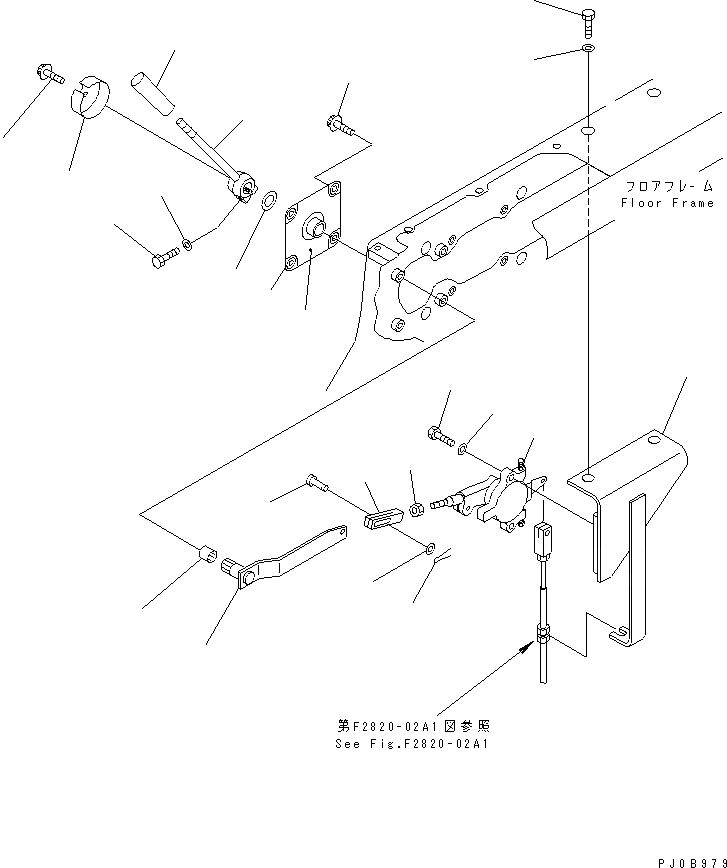 フロアフレーム
Floor Frame

第F2820-02A1図参照
See Fig.F2820-02A1

PJ0B979