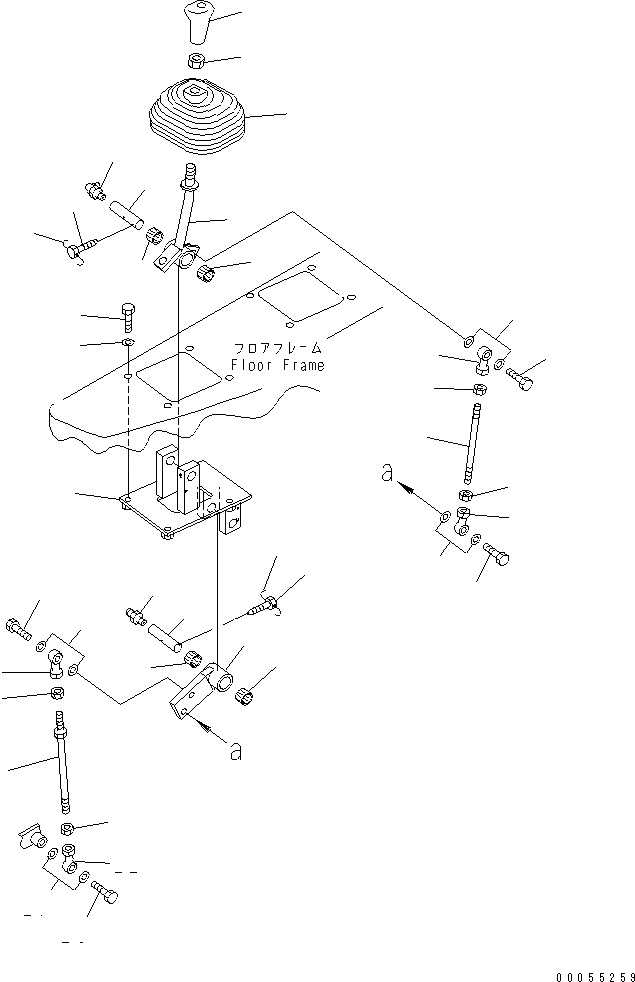 フロアフレーム
Floor Frame

a

a

00055259