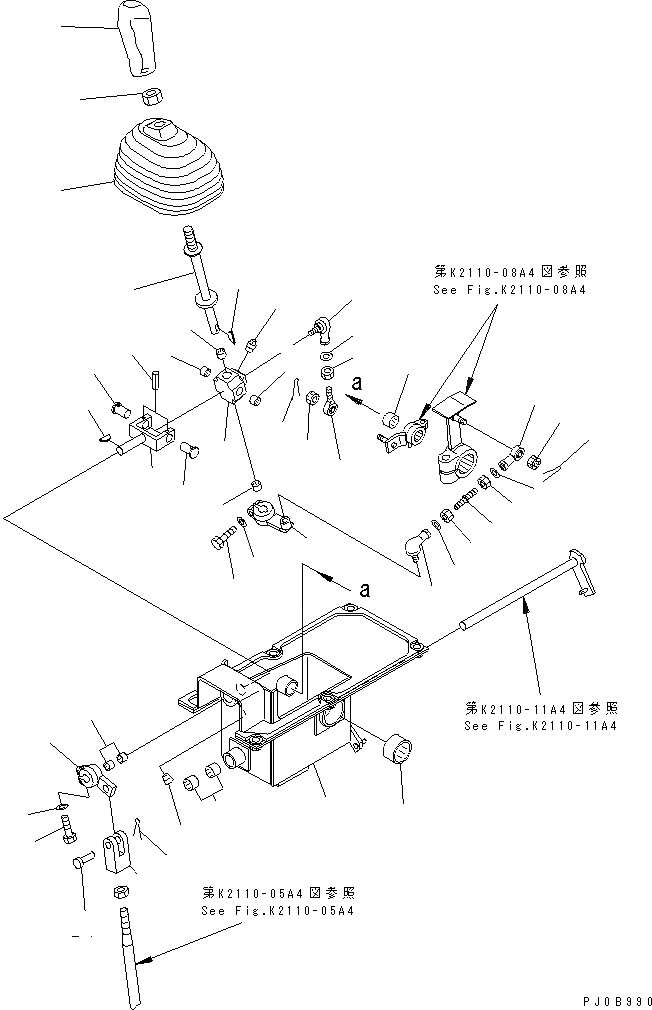 第K2110-08A4図参照
See Fig.K2110-08A4

a

a

第K2110-11A4図参照
See Fig.K2110-11A4

第K2110-05A4図参照
See Fig.K2110-05A4

PJ0B990