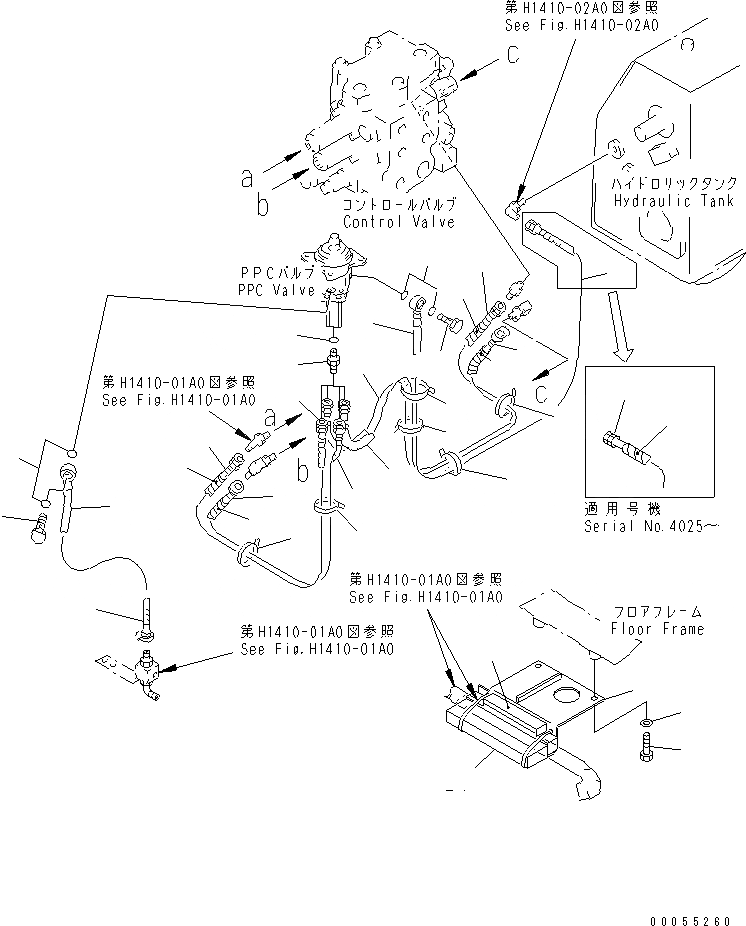 第H1410-02A0図参照
See Fig.H1410-02A0

C

a
b

コントロールバルブ
Control Valve

ハイドロリックタンク
Hydraulic Tank

PPCバルブ
PPC Valve

第H1410-01A0図参照
See Fig.H1410-01A0

a
b

C

適用号機
Serial No.4025～

第H1410-01A0図参照
See Fig.H1410-01A0

フロアフレーム
Floor Frame

第H1410-01A0図参照
See Fig.H1410-01A0

00055260