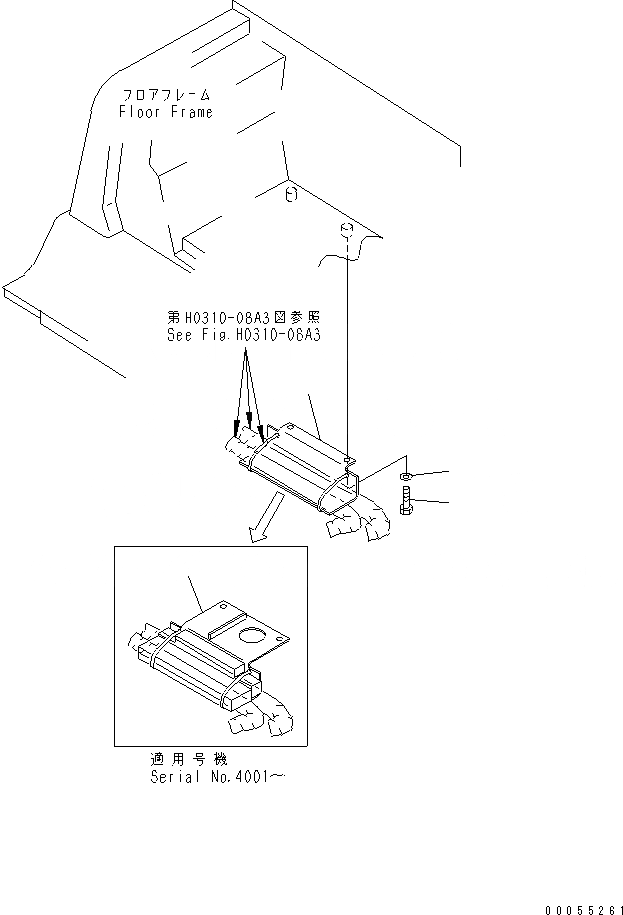 フロアフレーム
Floor Frame

第H0310-08A3図参照
See Fig.H0310-08A3

適用号機
Serial No.4001～

00055261