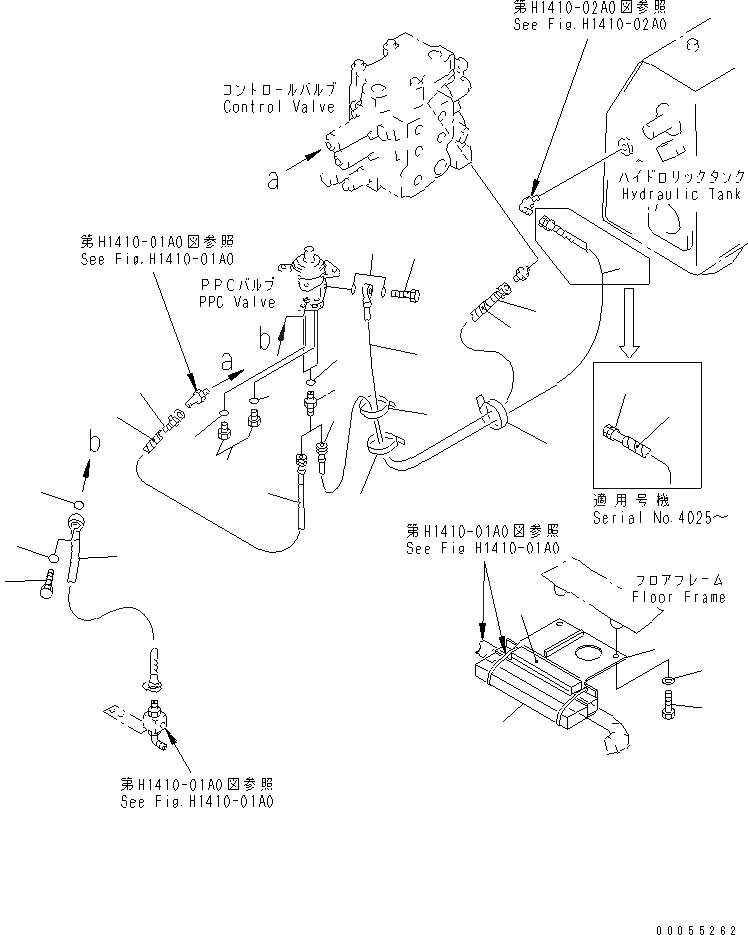 第H1410-02A0図参照
See Fig.H1410-02A0

コントロールバルブ
Control Valve

a

ハイドロリックタンク
Hydraulic Tank

第H1410-01A0図参照
See Fig.H1410-01A0

PPCバルブ
PPC Valve

b

a

b

適用号機
Serial No.4025～

第H1410-01A0図参照
See Fig H1410-01A0

フロアフレーム
Floor Frame

第H1410-01A0図参照
See Fig.H1410-01A0

00055262