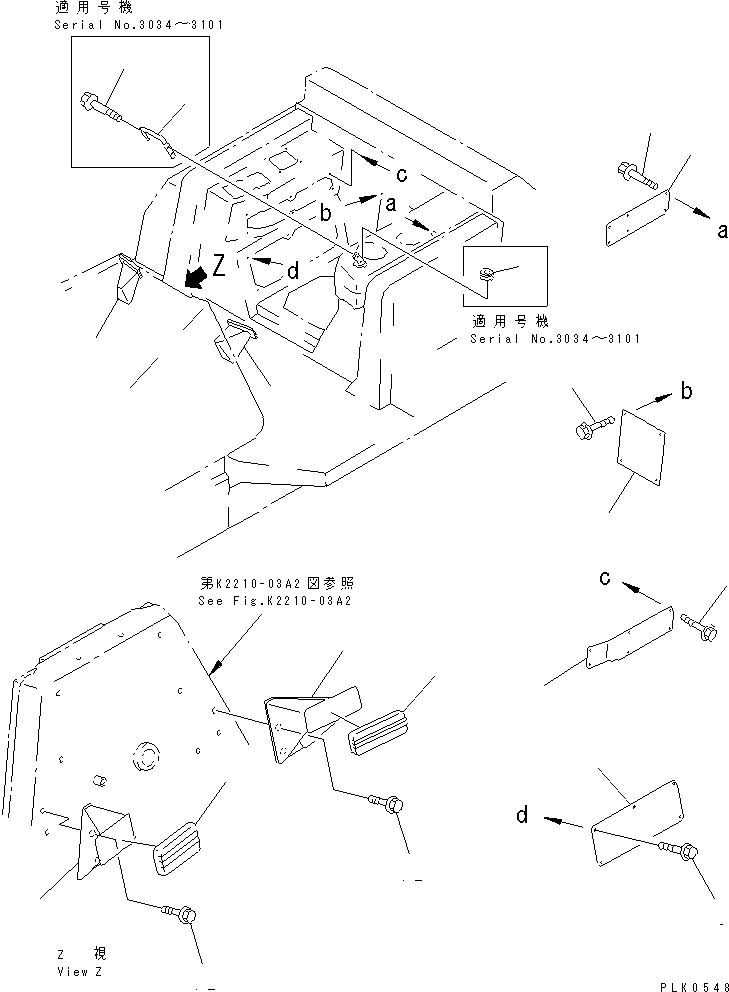 適用号機
Serial No.3034～3101

c
b
a
a
Z
d

適用号機
Serial No.3034～3101

b

第K2210-03A2図参照
See Fig.K2210-03A2

c

d

Z 視
View Z

PLK0548