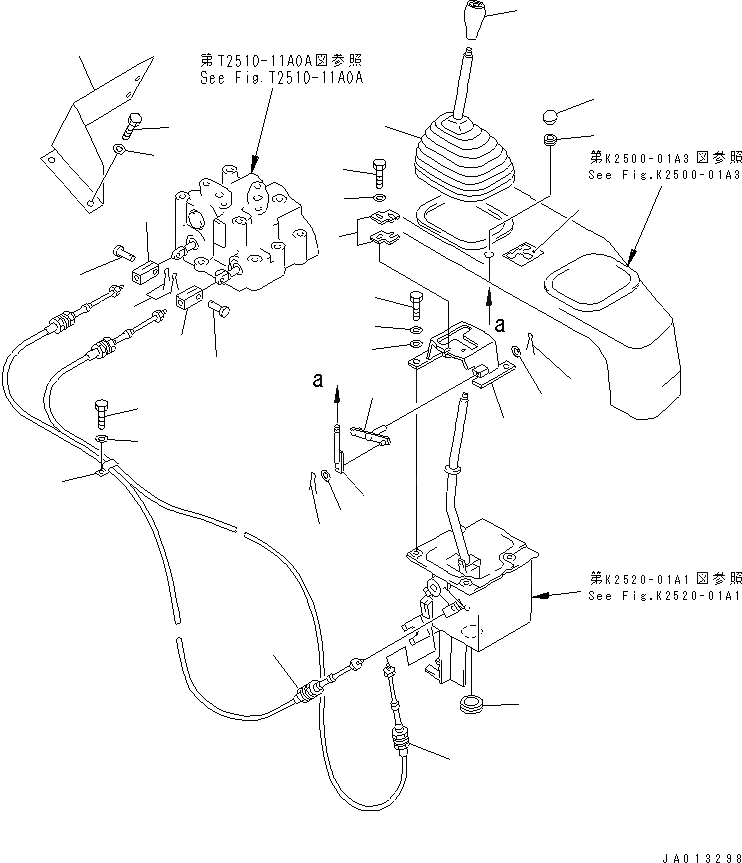 第T2510-11A0A図参照
See Fig.T2510-11A0A

第K2500-01A3図参照
See Fig.K2500-01A3

a

a

第K2520-01A1図参照
See Fig.K2520-01A1

JA013298