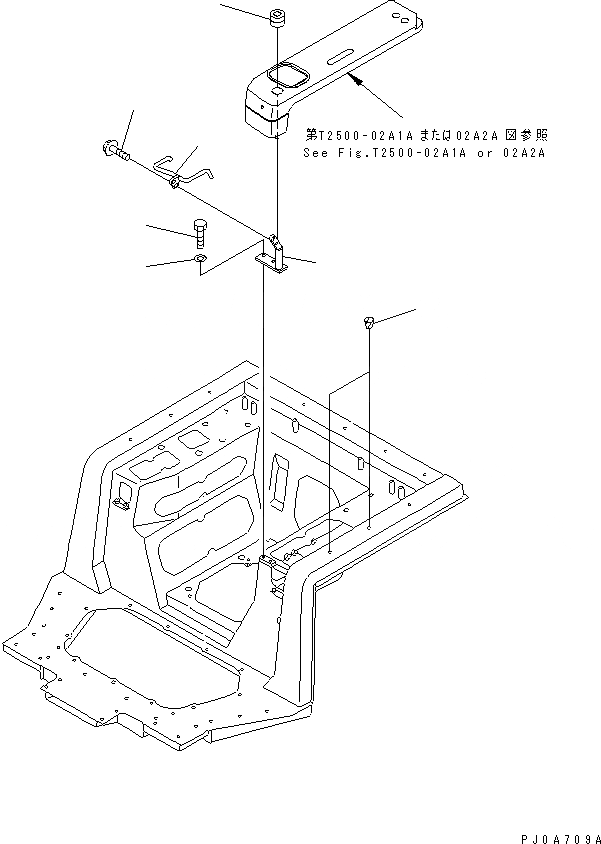 第T2500-02A1A または02A2A 図参照
See Fig.T2500-02A1A or 02A2A

PJ0A709A