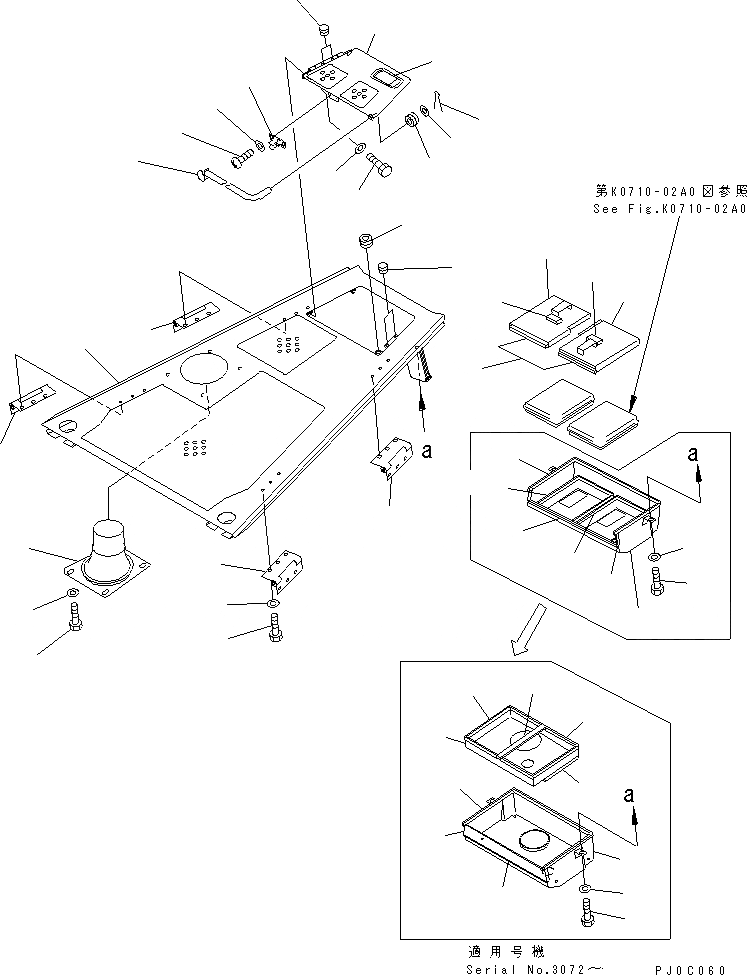 第K0710-02A0図参照
See Fig.K0710-02A0

a

a

a

適用号機
Serial No.3072～

PJ0C060