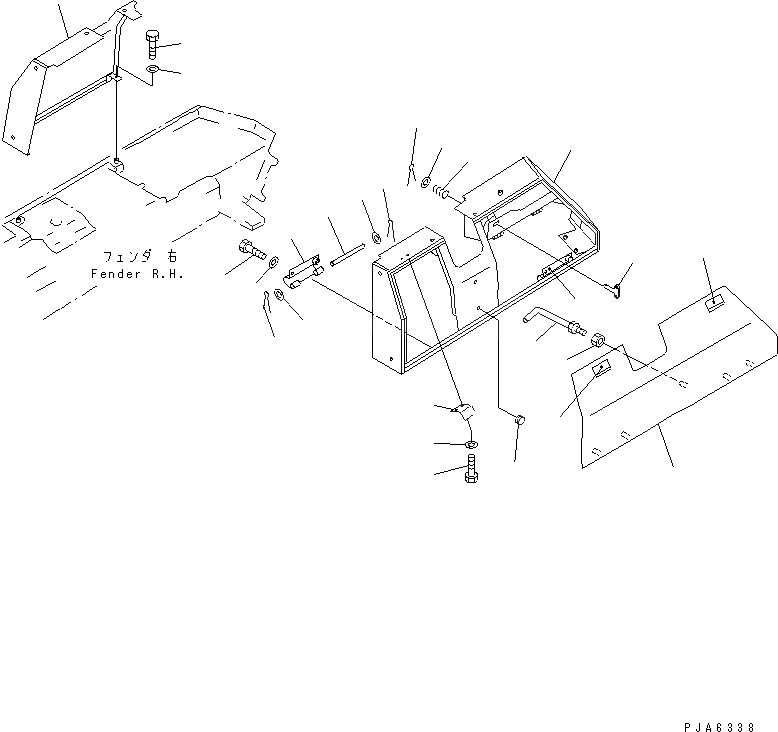 フェンダ 右
Fender R.H.

PJA6338