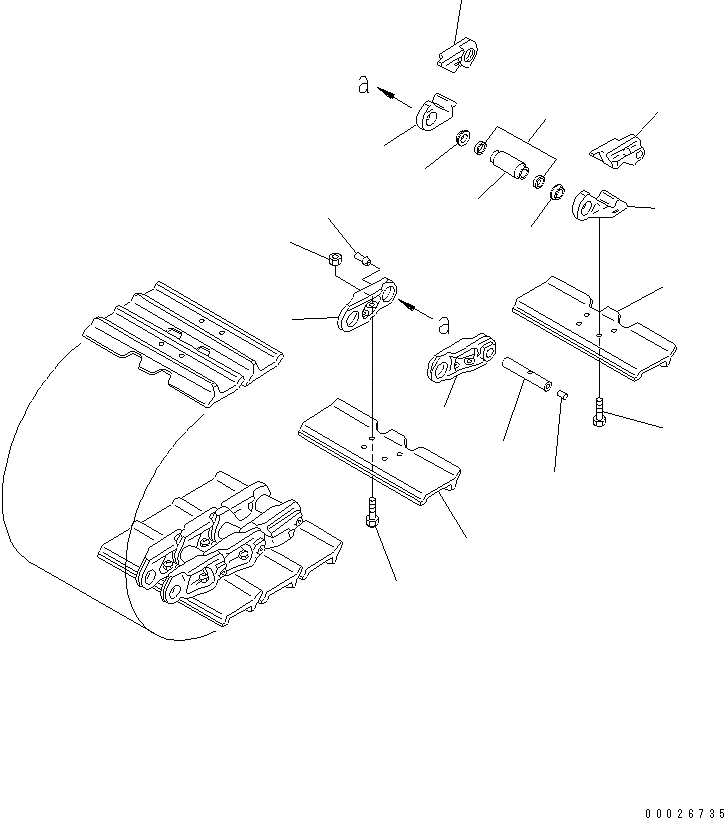 a
a
00026735