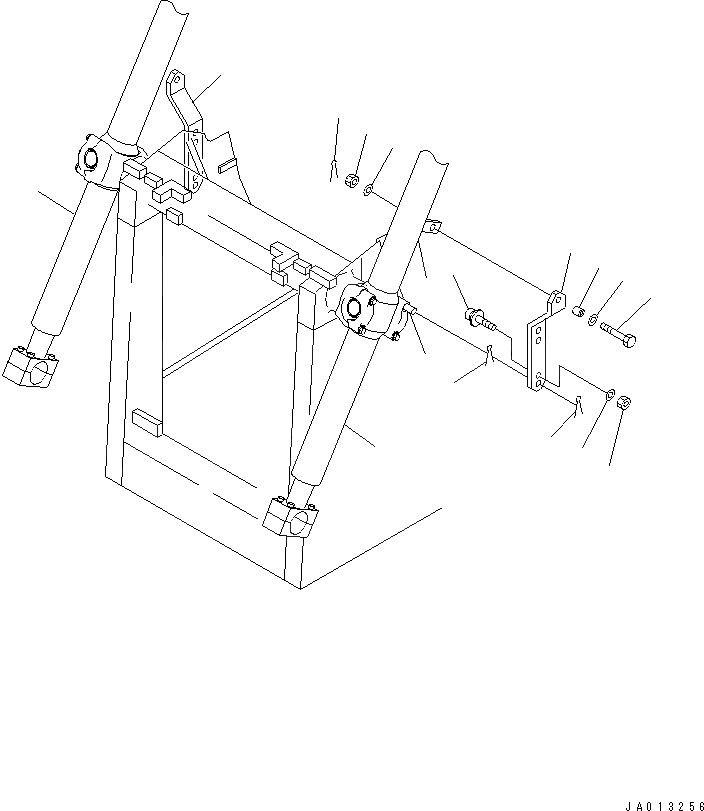 JA013256