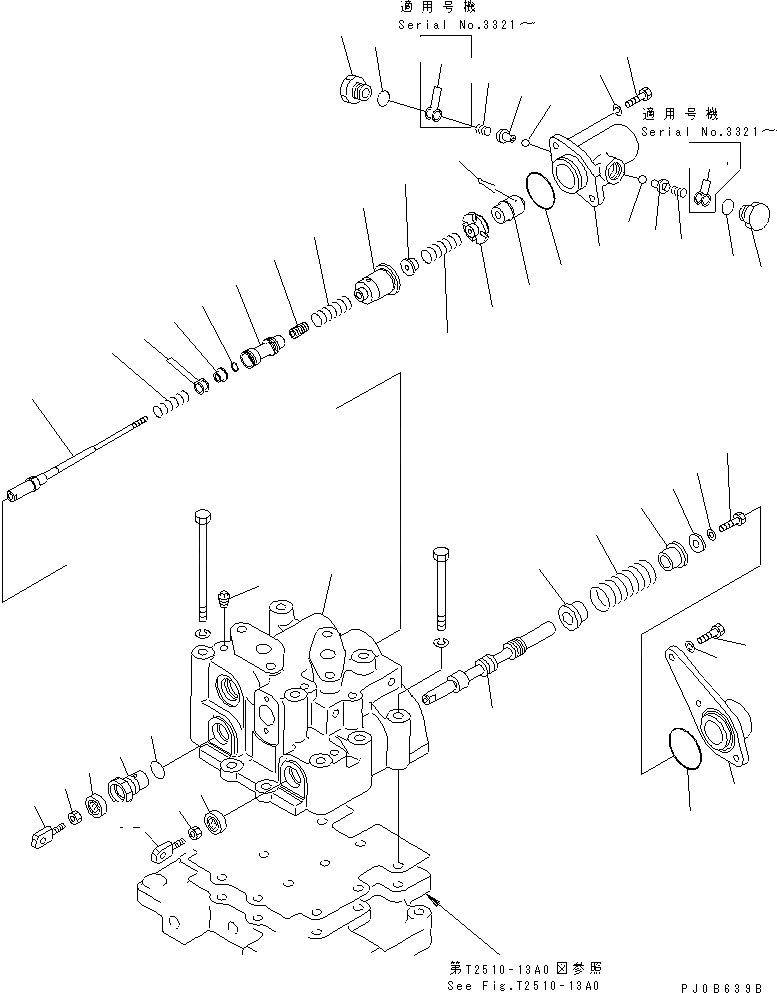 適用号機
Serial No.3321～

適用号機
Serial No.3321～

第T2510-13A0図参照
See Fig.T2510-13A0

PJ0B639B