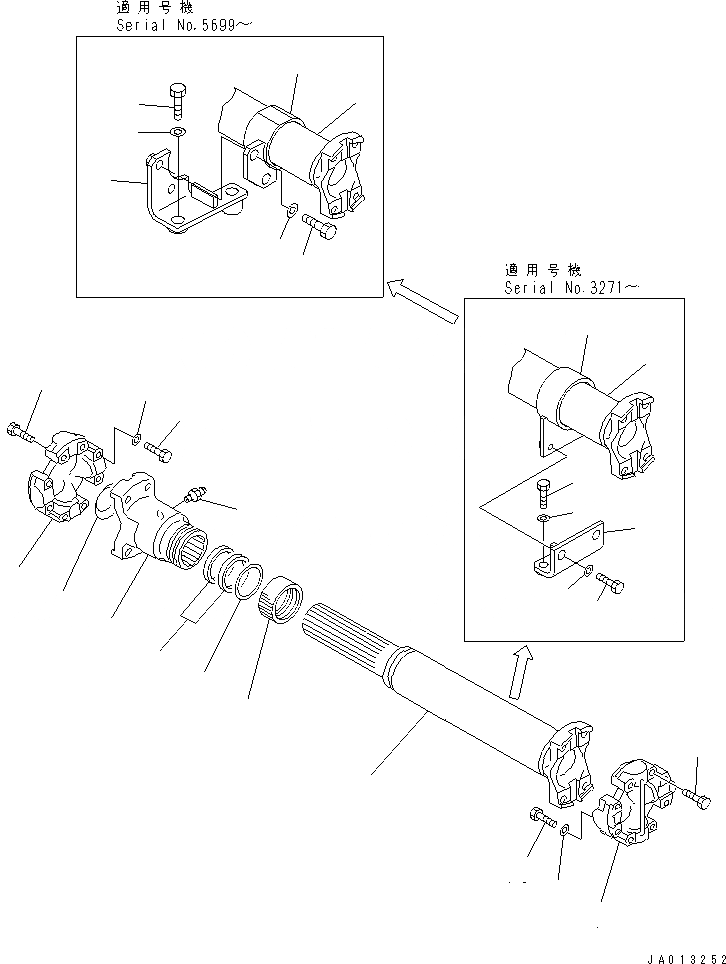 適用号機
Serial No.5699～

適用号機
Serial No.3271～

JA013252