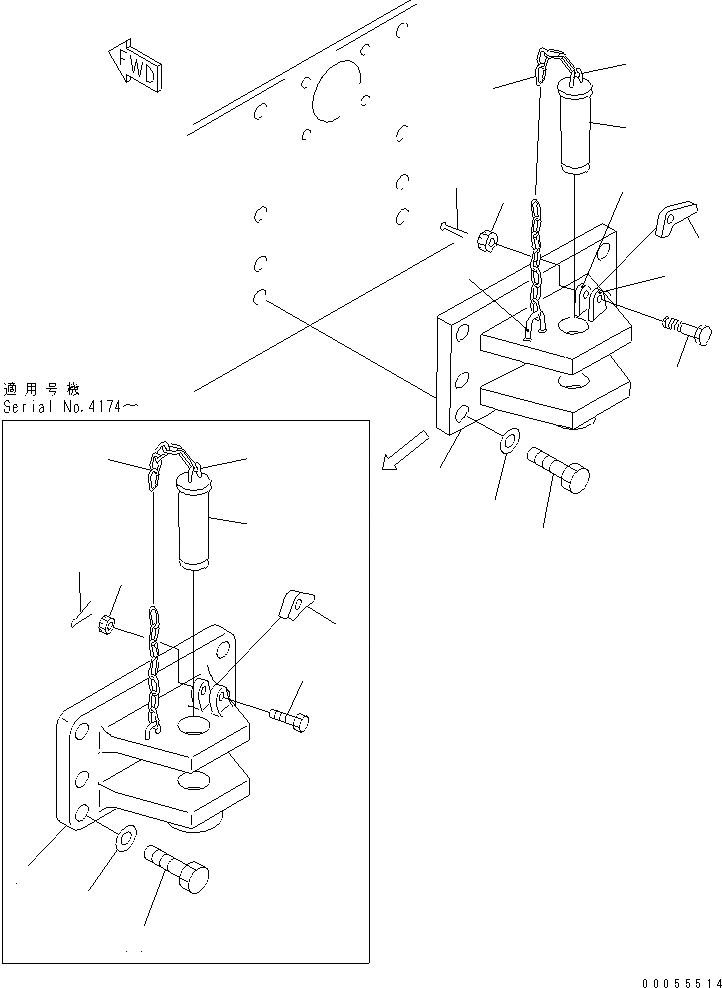 FWD

適用号機
Serial No.4174～

00055514