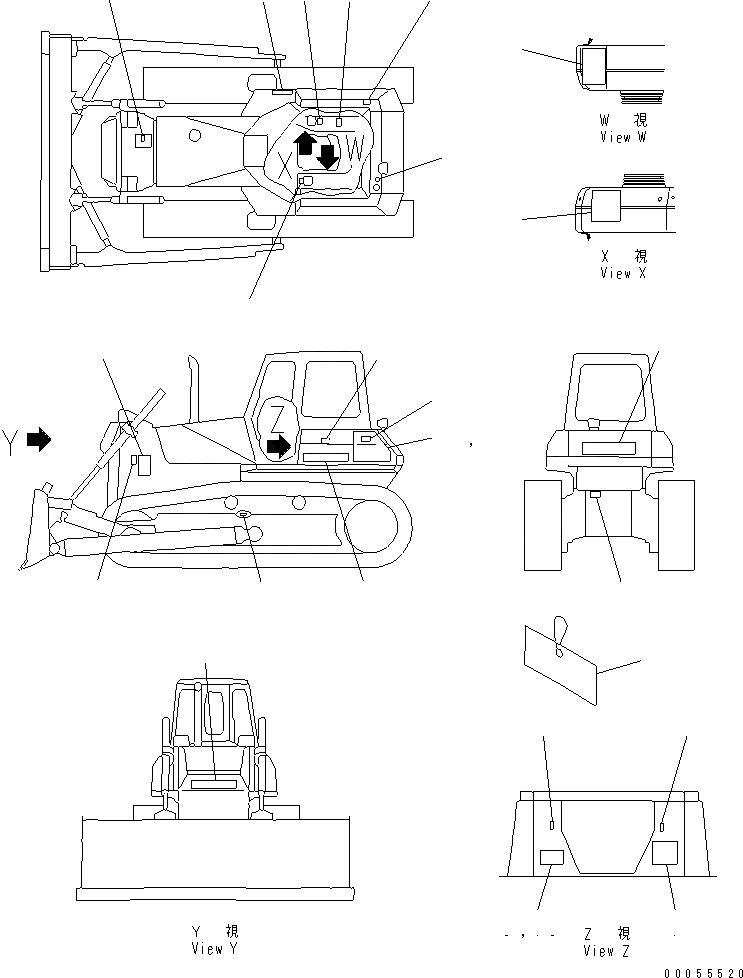 X

W

W 視
View W

X 視
View X

Y

Z

Y 視
View Y

Z 視
View Z

00055520