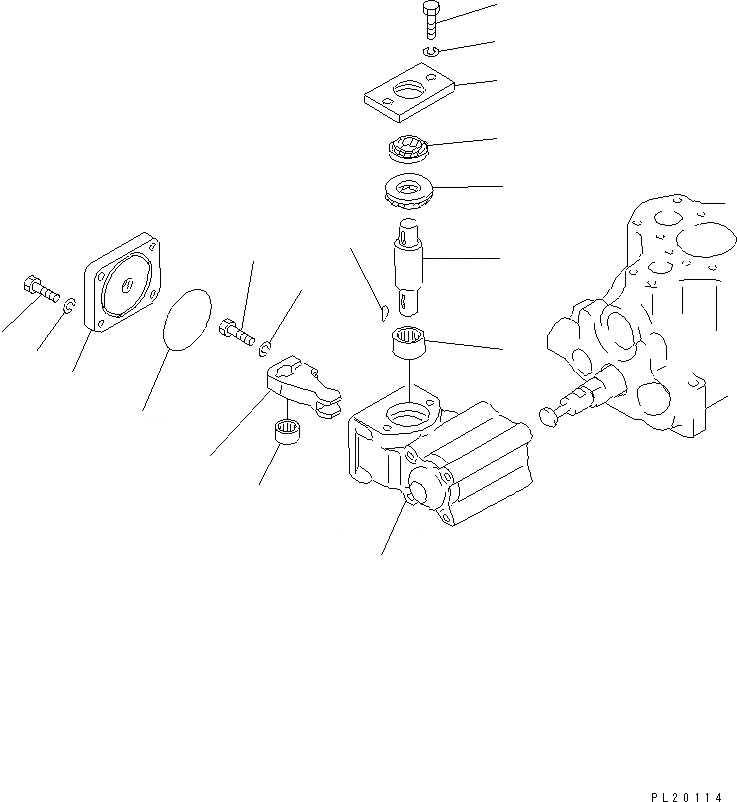 PL20114