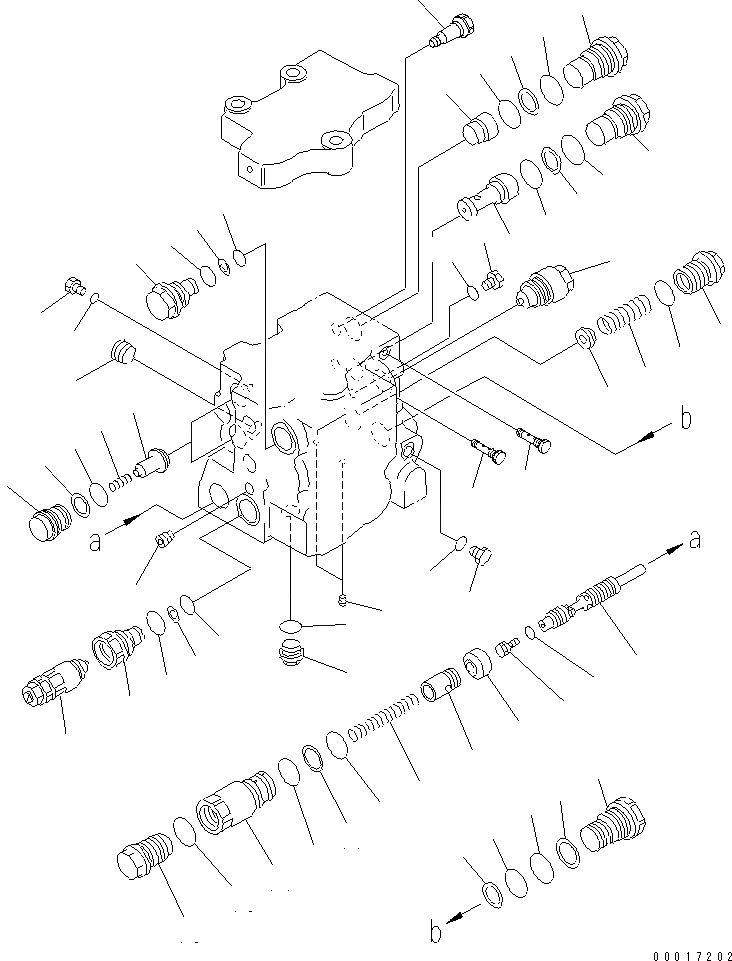 b
a
a
b
00017202