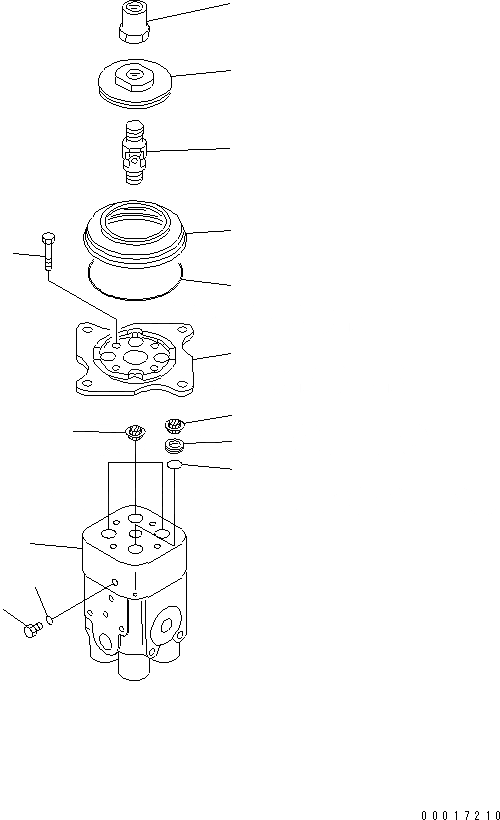 00017210