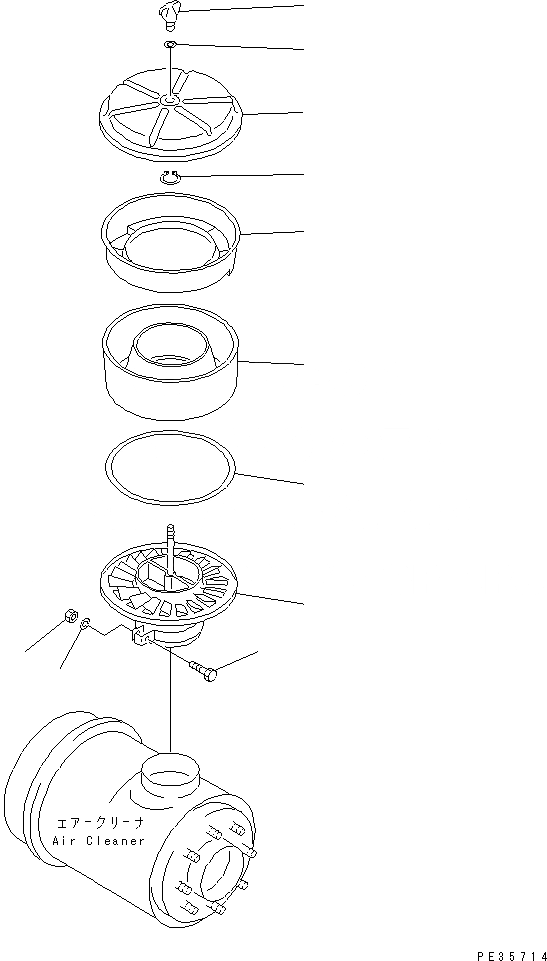 エアークリーナ
Air Cleaner

PE35714