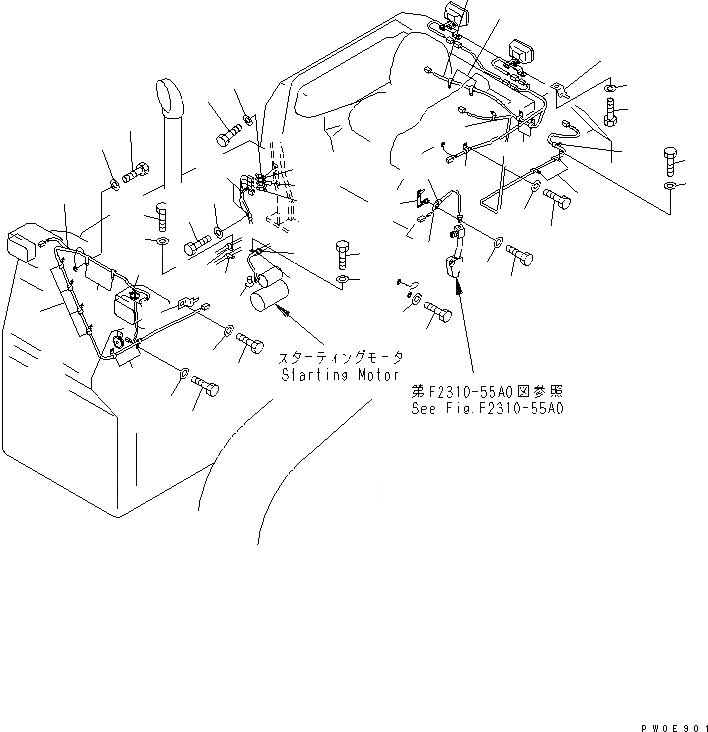 スターティングモータ
Starting Motor

第F2310-55A0図参照
See Fig.F2310-55A0

PW0E901