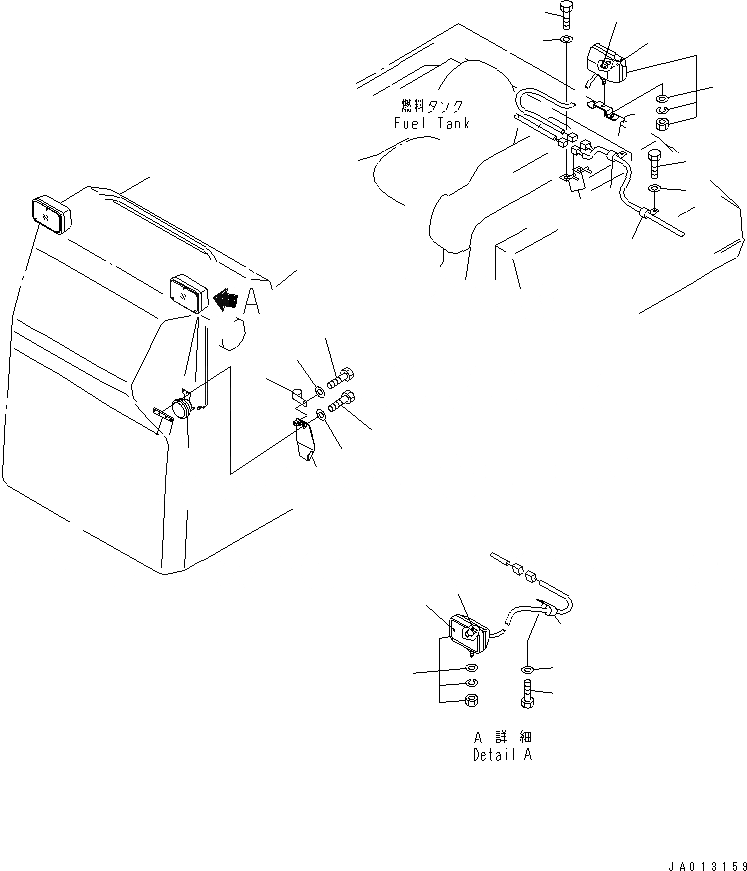 燃料タンク
Fuel Tank

A

A 詳細
Detail A

JA013159