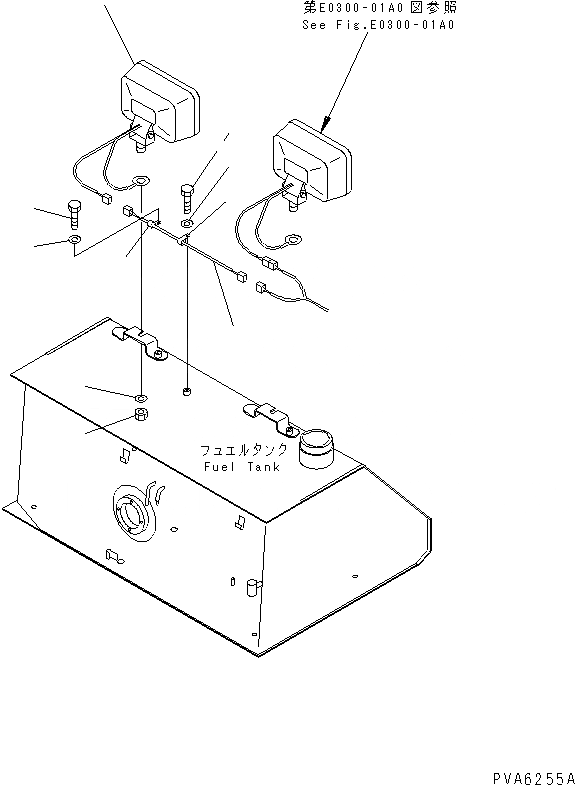 第E0300-01A0 図参照
See Fig.E0300-01A0

フュエルタンク
Fuel Tank

PVA6255A