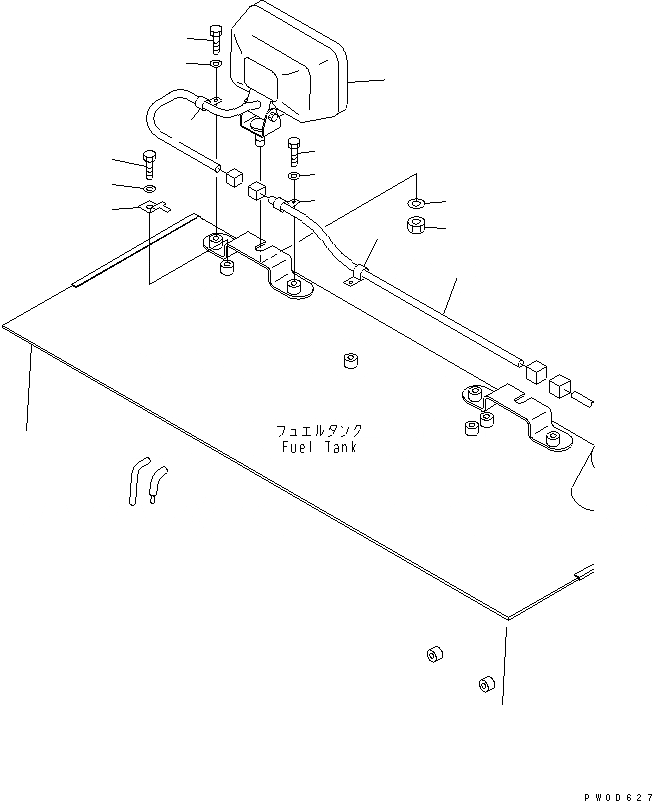 フュエルタンク
Fuel Tank

PW0D627