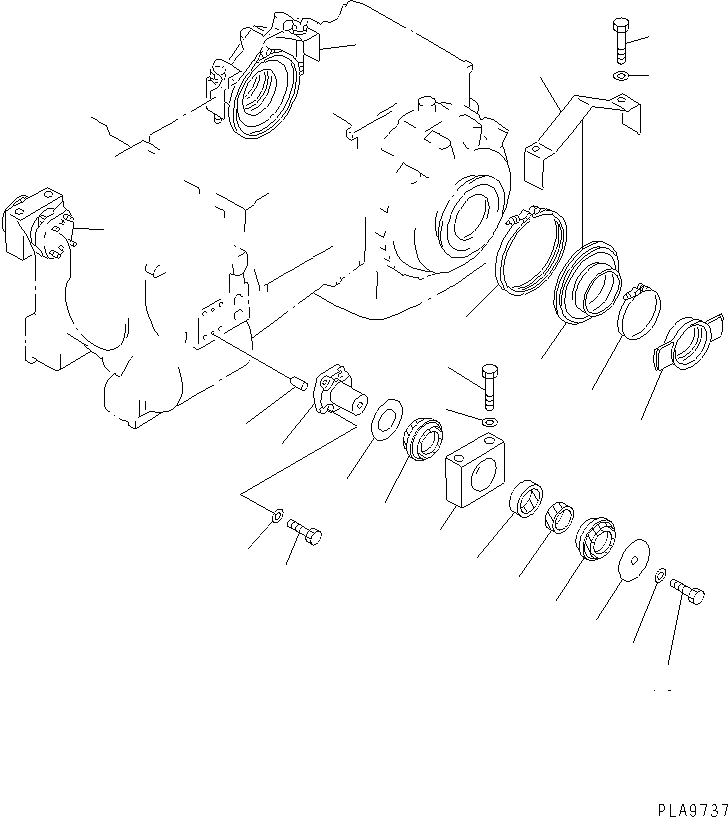 PLA9737